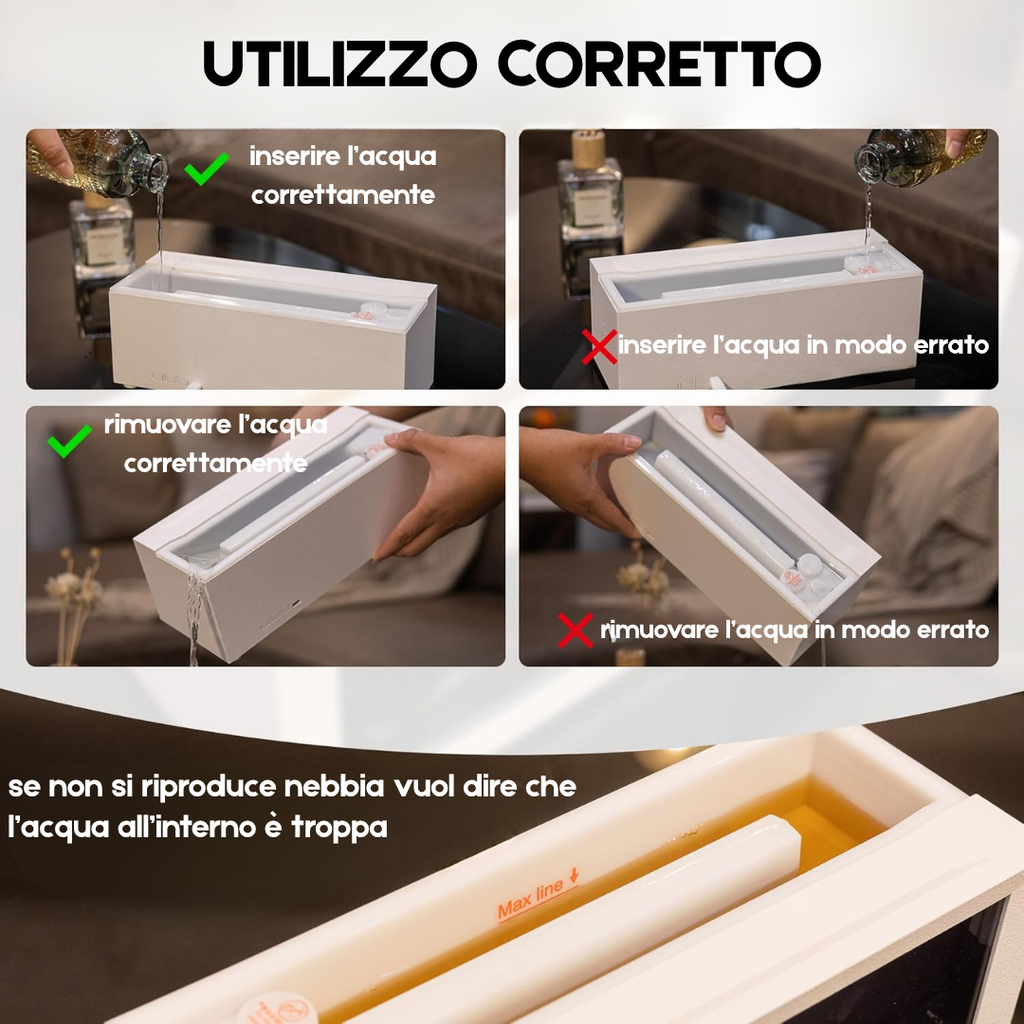 UTILIZZO CORRETTO

inserire l'acqua correttamente

inserire l'acqua in modo errato

rimuovare l'acqua correttamente

rimuovare l'acqua in modo errato

se non si riproduce nebbia vuol dire che l'acqua all'interno è troppa

Max line